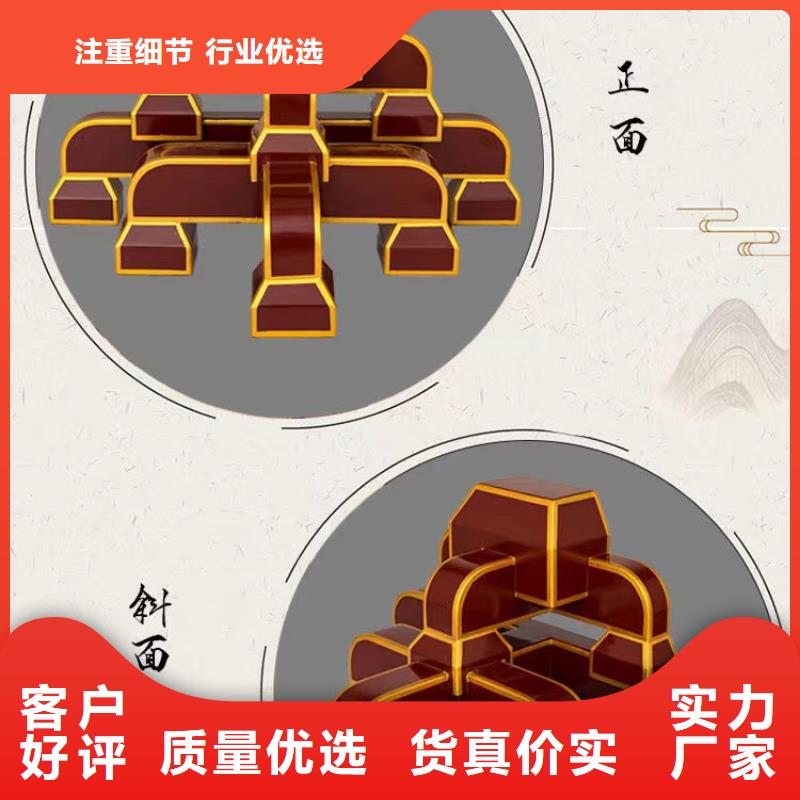 注重细节 行业优选

正面

斜面

客户好评 质量优选 货真价实 实力厂家